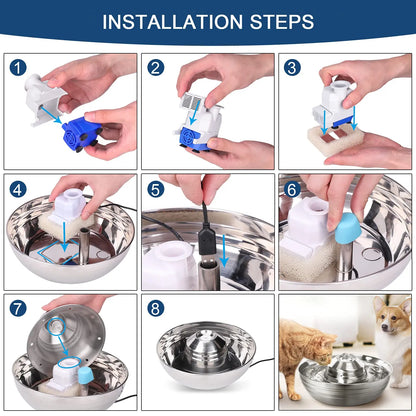 INSTALLATION STEPS

1

2

3

4

5

6

7

8