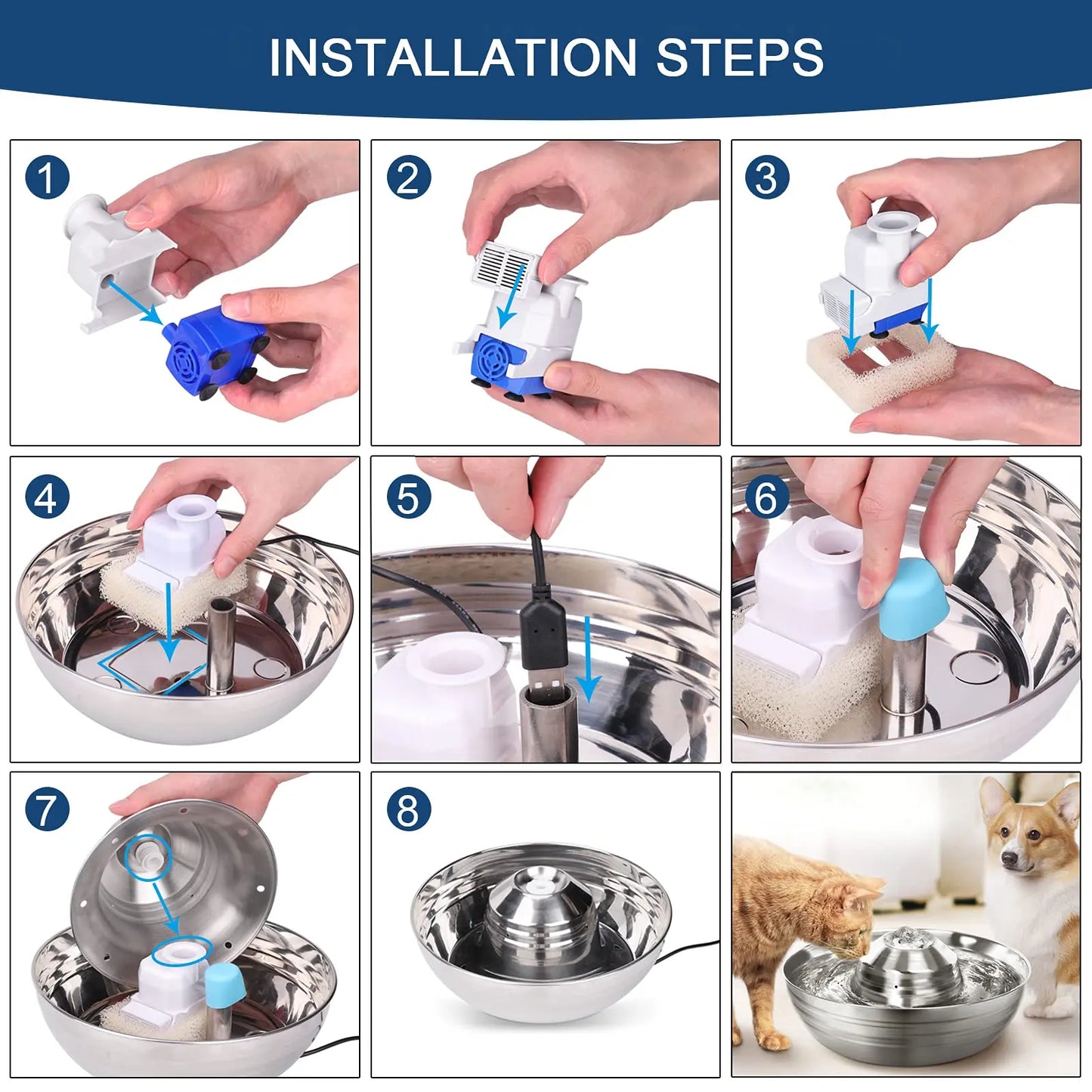 INSTALLATION STEPS

1

2

3

4

5

6

7

8